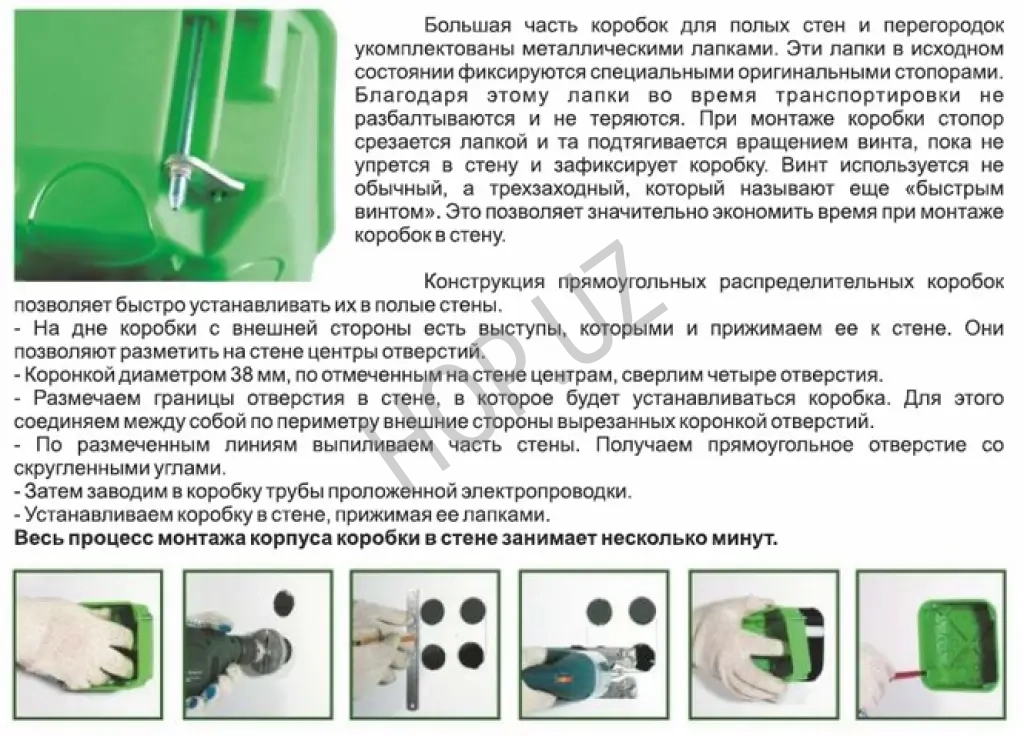 Большая часть коробок для полых стен и перегородок укомплектованы металлическими лапками. Эти лапки в исходном состоянии фиксируются специальными оригинальными стопорами. Благодаря этому лапки во время транспортировки не разбалтываются и не теряются. При монтаже коробки стопор срезается лапкой и та подтягивается вращением винта, пока не упрется в стену и зафиксирует коробку. Винт используется не обычный, а трехзаходный, который называют еще «быстрым винтом». Это позволяет значительно экономить время при монтаже коробок в стену.

Конструкция прямоугольных распределительных коробок позволяет быстро устанавливать их в полые стены.
- На дне коробки с внешней стороны есть выступы, которыми и прижимаем ее к стене. Они позволяют разметить на стене центры отверстий.
- Коронкой диаметром 38 мм, по отмеченным на стене центрам, сверлим четыре отверстия.
- Размечаем границы отверстия в стене, в которое будет устанавливаться коробка. Для этого соединяем между собой по периметру внешние стороны вырезанных коронкой отверстий.
- По размеченным линиям выпиливаем часть стены. Получаем прямоугольное отверстие со скругленными углами.
- Затем заводим в коробку трубы проложенной электропроводки.
- Устанавливаем коробку в стене, прижимая ее лапками.
Весь процесс монтажа корпуса коробки в стене занимает несколько минут.

hop.uz