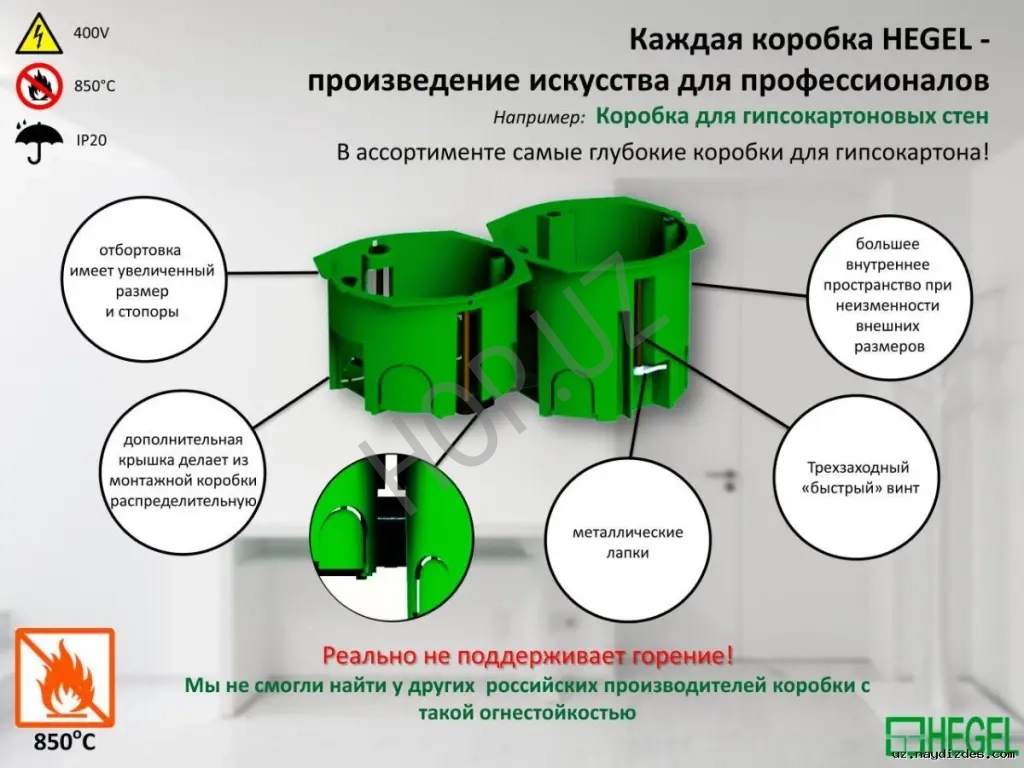 400V

850°C

IP20

Каждая коробка HEGEL - произведение искусства для профессионалов

Например: Коробка для гипсокартоновых стен

В ассортименте самые глубокие коробки для гипсокартона!

отбортовка имеет увеличенный размер и стопоры

большее внутреннее пространство при неизменности внешних размеров

дополнительная крышка делает из монтажной коробки распределительную

Трехзаходный «быстрый» винт

металлические лапки

HDP.UZ

Реально не поддерживает горение!

Мы не смогли найти у других российских производителей коробки с такой огнестойкостью

850°C

HEGEL

uz.naydizdes.com